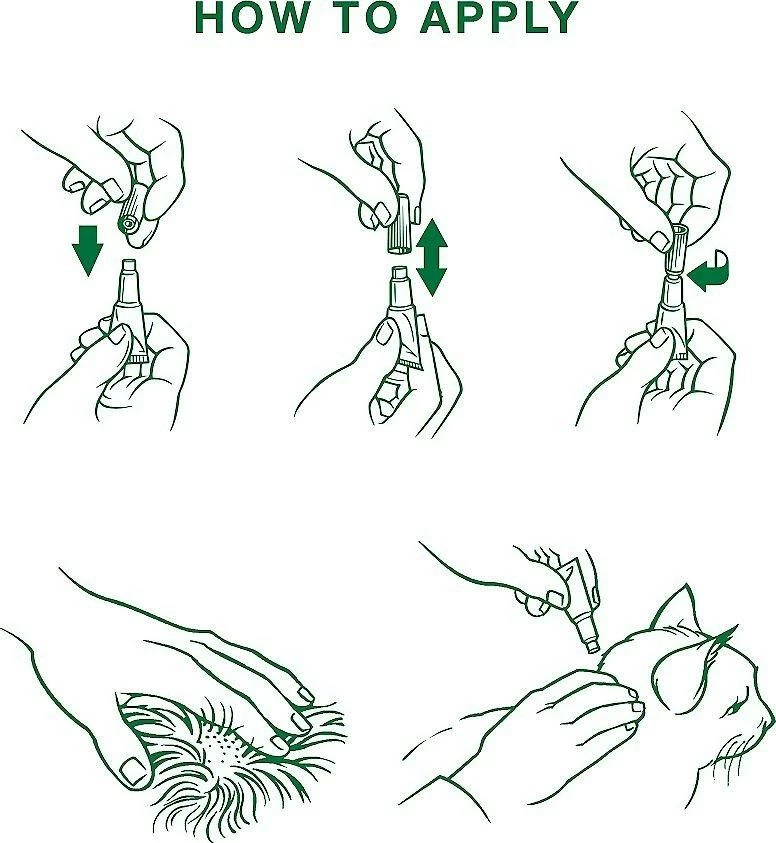 HOW TO APPLY